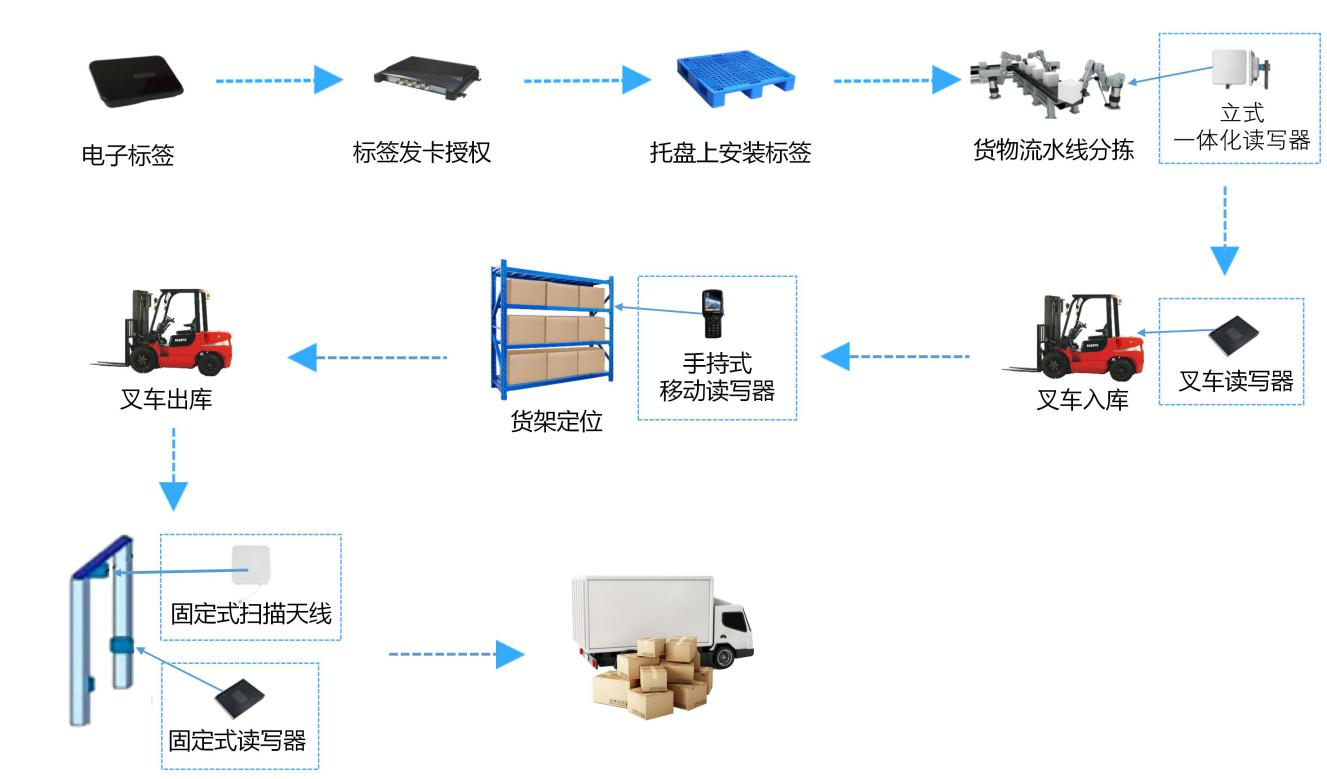 电子标签

标签发卡授权

托盘上安装标签

货物流水线分拣

立式
一体化读写器

叉车读写器

叉车入库

手持式
移动读写器

货架定位

叉车出库

固定式扫描天线

固定式读写器